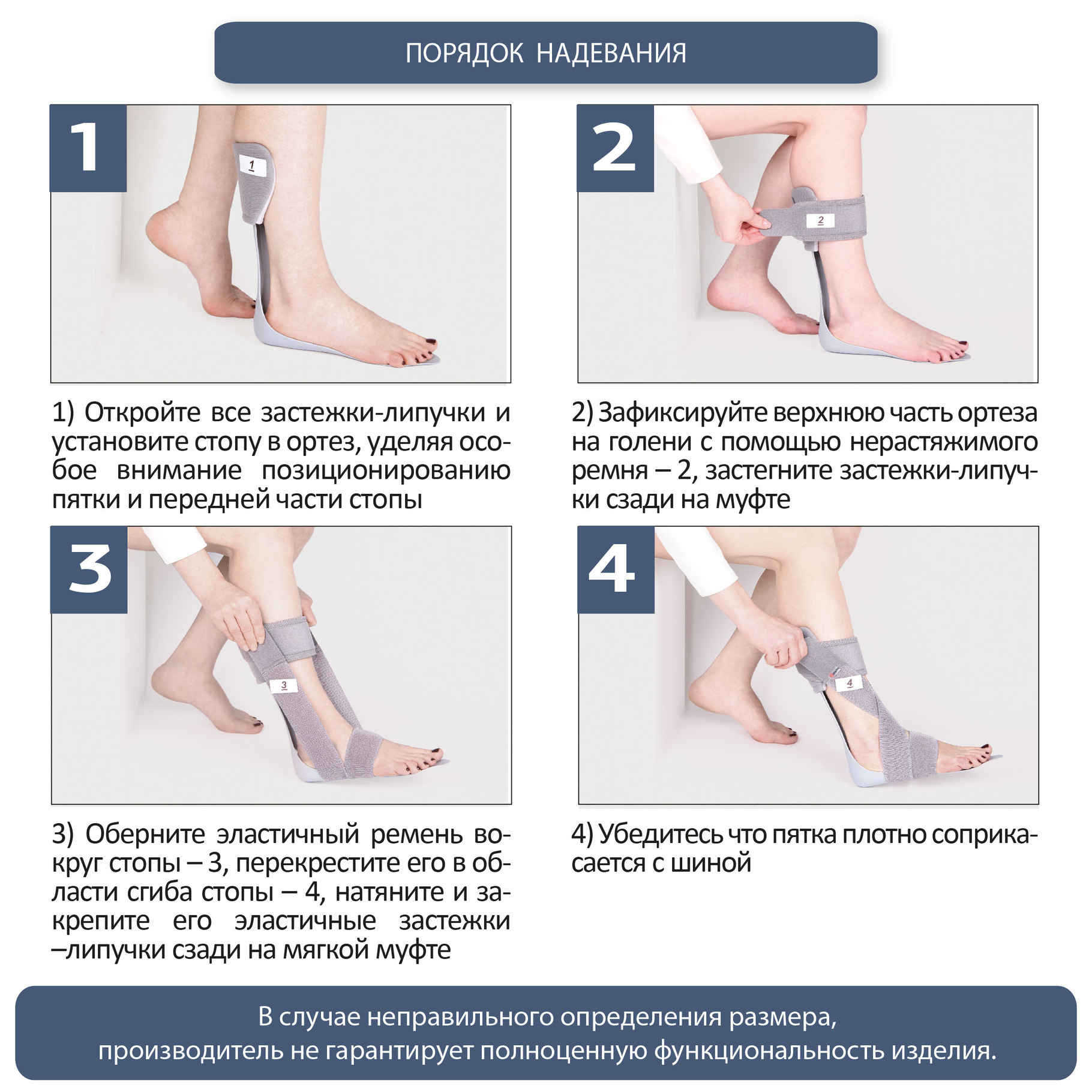 ПОРЯДОК НАДЕВАНИЯ

1

1

1) Откройте все застежки-липучки и установите стопу в ортез, уделяя особое внимание позиционированию пятки и передней части стопы

2

2

2) Зафиксируйте верхнюю часть ортеза на голени с помощью нерастяжимого ремня – 2, застегните застежки-липучки сзади на муфте

3

3

3) Оберните эластичный ремень вокруг стопы – 3, перекрестите его в области сгиба стопы – 4, натяните и закрепите его эластичные застежки –липучки сзади на мягкой муфте

4

4

4) Убедитесь что пятка плотно соприкасается с шиной

В случае неправильного определения размера, производитель не гарантирует полноценную функциональность изделия.